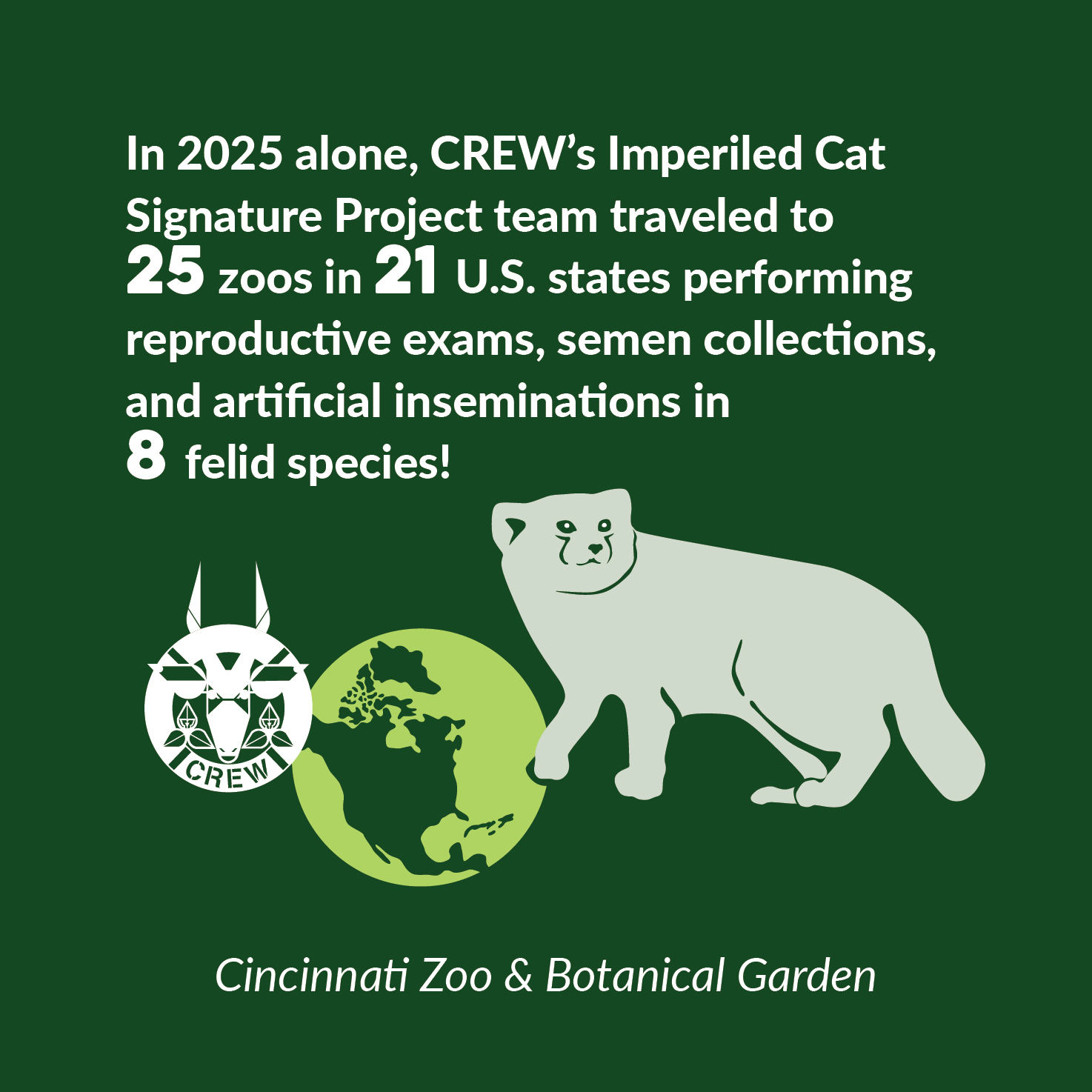 In 2025 alone, CREW's Imperiled Cat Signature Project team traveled to 25 zoos in 21 U.S. states performing reproductive exams, semen collections, and artificial inseminations in 8 felid species!

CREW

Cincinnati Zoo & Botanical Garden